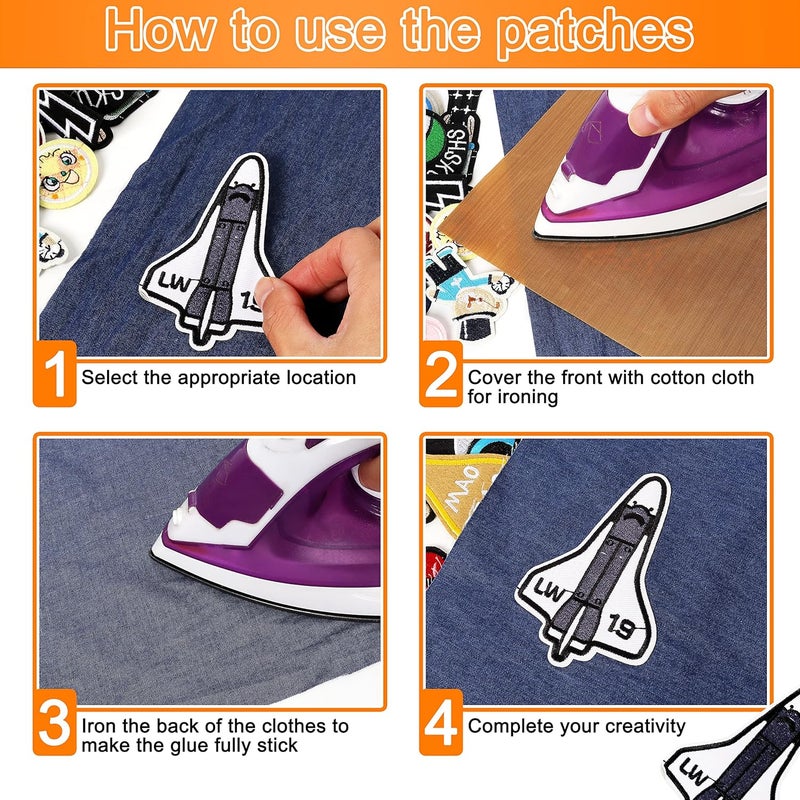 How to use the patches

LW 19

1 Select the appropriate location

2 Cover the front with cotton cloth for ironing

3 Iron the back of the clothes to make the glue fully stick

LW 19

4 Complete your creativity

LW